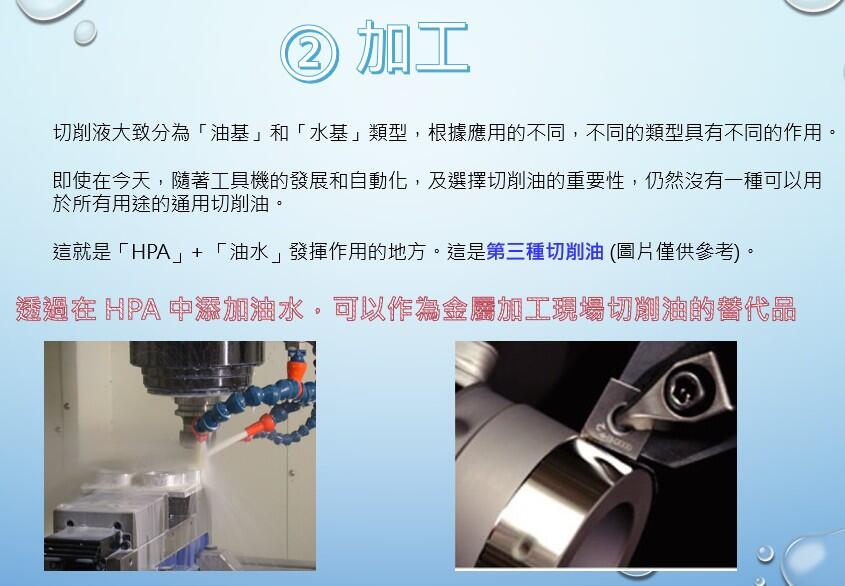 ② 加工

切削液大致分為「油基」和「水基」類型，根據應用的不同，不同的類型具有不同的作用。

即使在今天，隨著工具機的發展和自動化，及選擇切削油的重要性，仍然沒有一種可以用於所有用途的通用切削油。

這就是「HPA」+「油水」發揮作用的地方。這是第三種切削油 (圖片僅供參考)。

透過在 HPA 中添加油水，可以作為金屬加工現場切削油的替代品